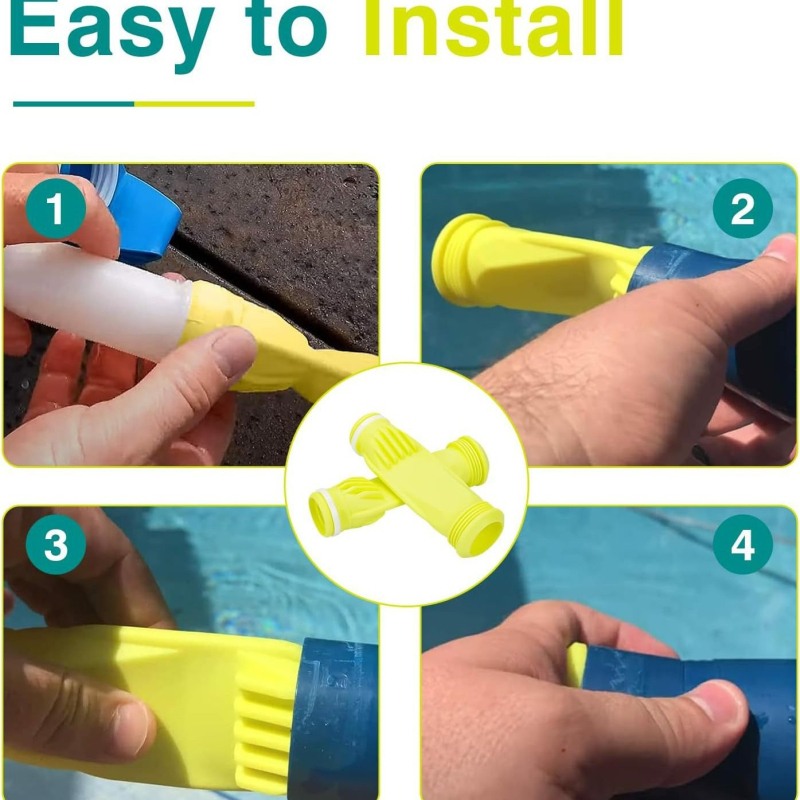 Easy to Install

1

2

3

4