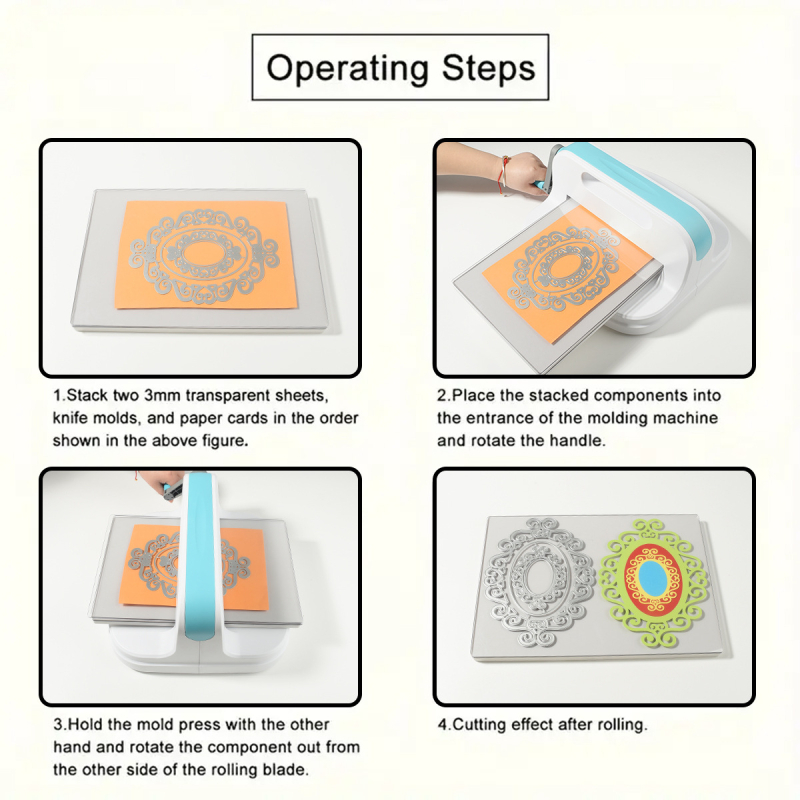 Operating Steps

1.Stack two 3mm transparent sheets, knife molds, and paper cards in the order shown in the above figure.

2.Place the stacked components into the entrance of the molding machine and rotate the handle.

3.Hold the mold press with the other hand and rotate the component out from the other side of the rolling blade.

4.Cutting effect after rolling.