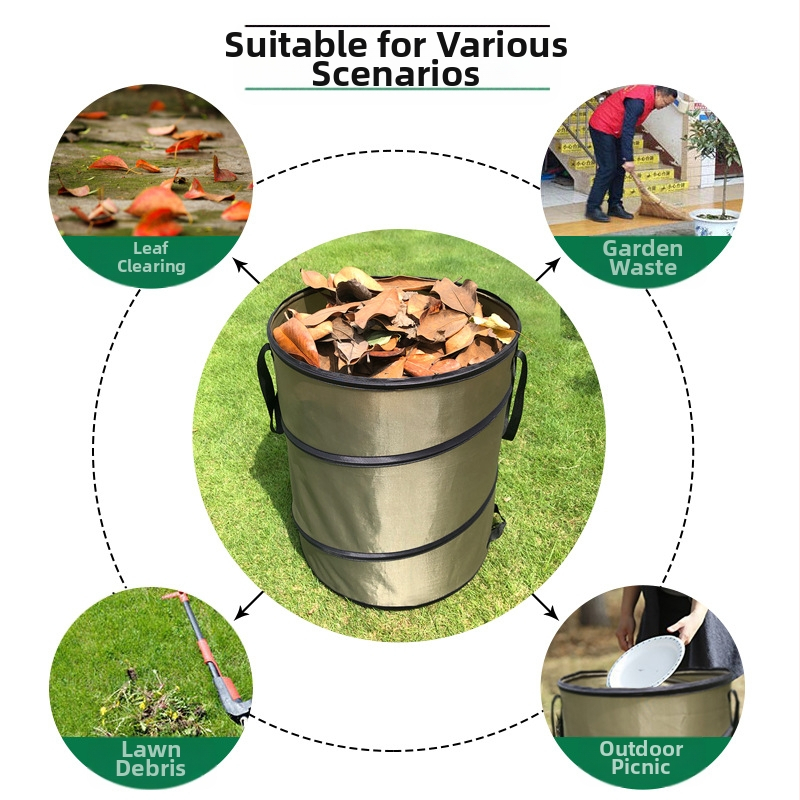 Suitable for Various Scenarios

Leaf Clearing

Garden Waste

Lawn Debris

Outdoor Picnic