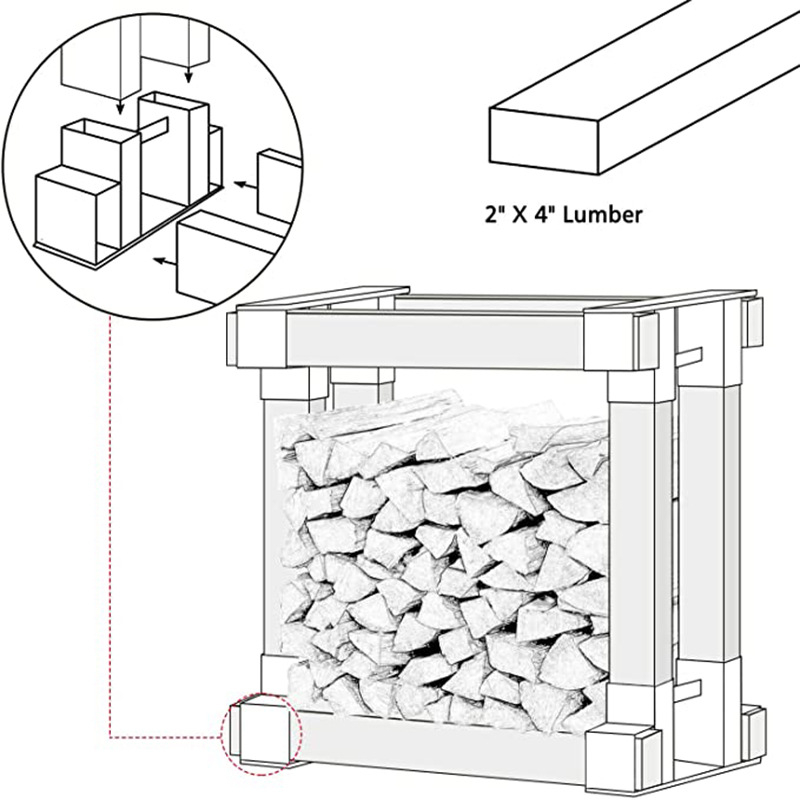 2" X 4" Lumber