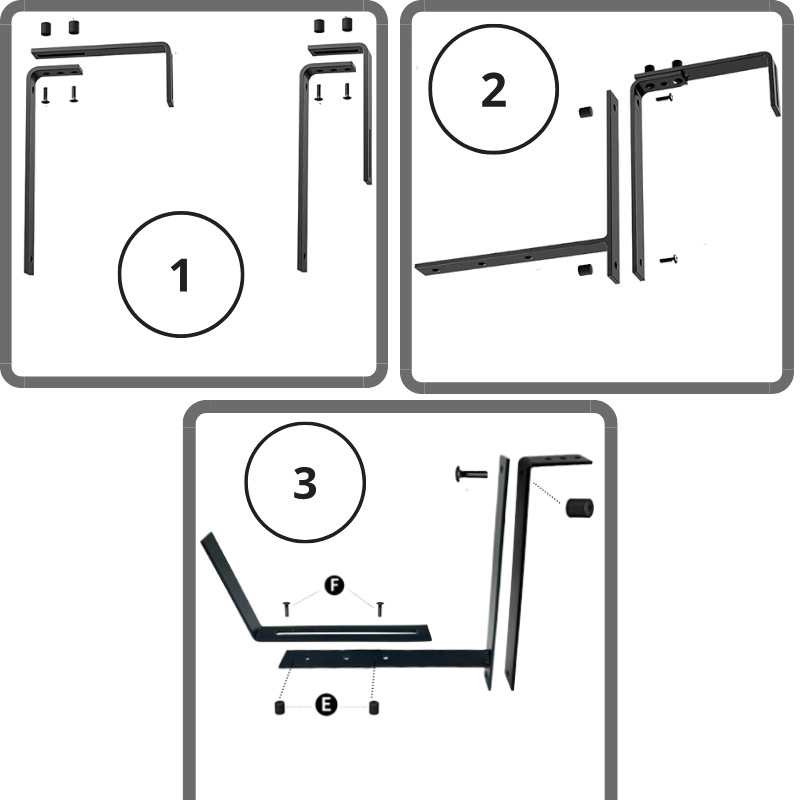 1

2

3

F

E