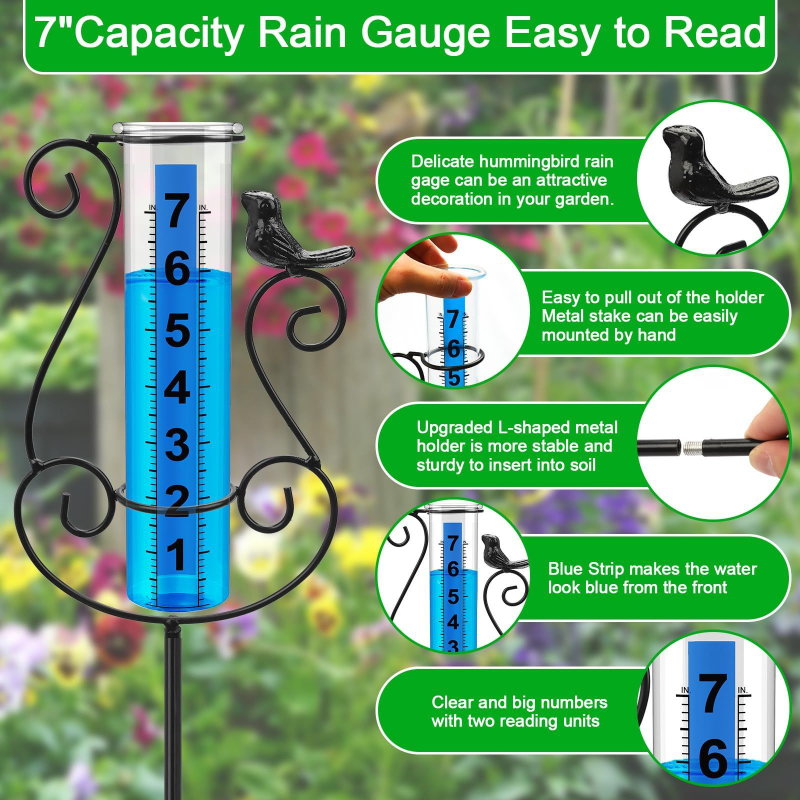 7"Capacity Rain Gauge Easy to Read

IN.
IN.
7
6
5
4
3
2
1

Delicate hummingbird rain gage can be an attractive decoration in your garden.

7
6
5

Easy to pull out of the holder Metal stake can be easily mounted by hand

Upgraded L-shaped metal holder is more stable and sturdy to insert into soil

7
6
5
4
3

Blue Strip makes the water look blue from the front

Clear and big numbers with two reading units

IN.
IN.
7
6