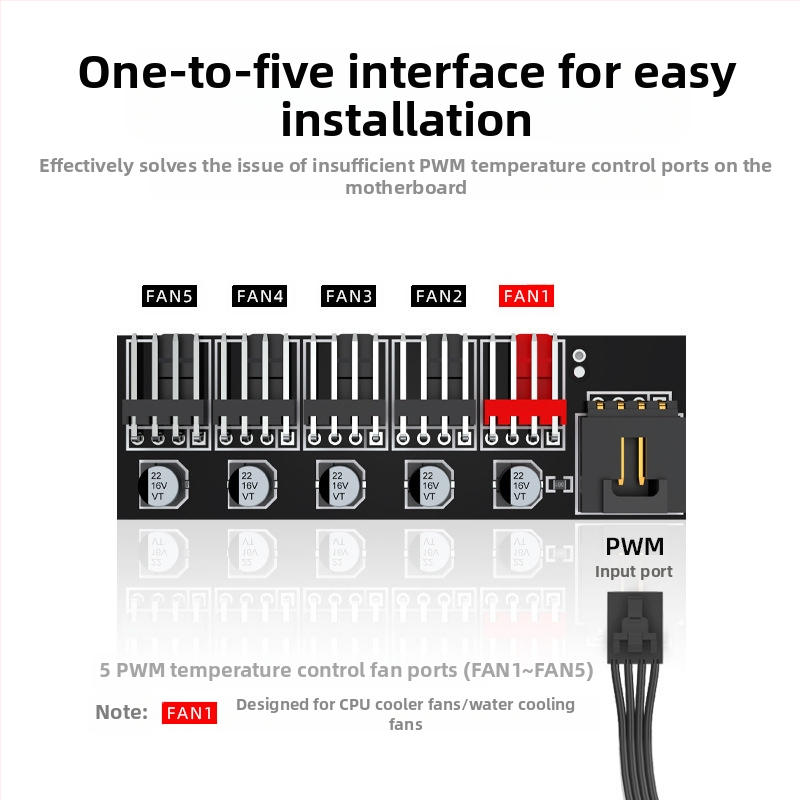 One-to-five interface for easy installation

Effectively solves the issue of insufficient PWM temperature control ports on the motherboard

FAN5 FAN4 FAN3 FAN2 FAN1

22 16V VT
22 16V VT
22 16V VT
22 16V VT
22 16V VT

PWM
Input port

5 PWM temperature control fan ports (FAN1~FAN5)

Note: FAN1 Designed for CPU cooler fans/water cooling fans