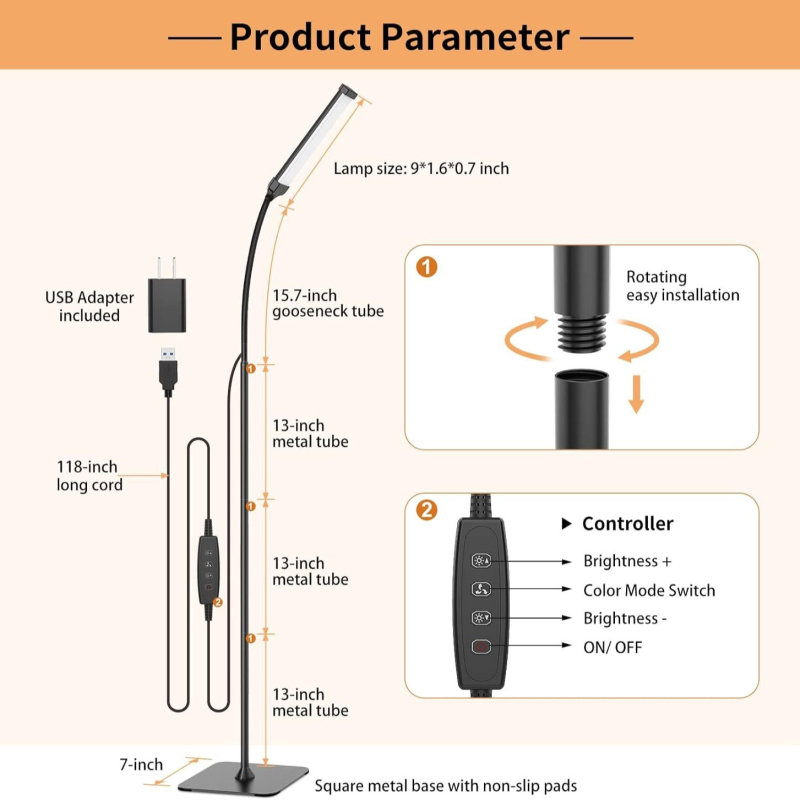 — Product Parameter —

Lamp size: 9*1.6*0.7 inch

USB Adapter included

15.7-inch gooseneck tube

1

13-inch metal tube

118-inch long cord

1

13-inch metal tube

2

1

13-inch metal tube

7-inch

Square metal base with non-slip pads

1

Rotating easy installation

2

▶ Controller

Brightness +

Color Mode Switch

Brightness -

ON/ OFF