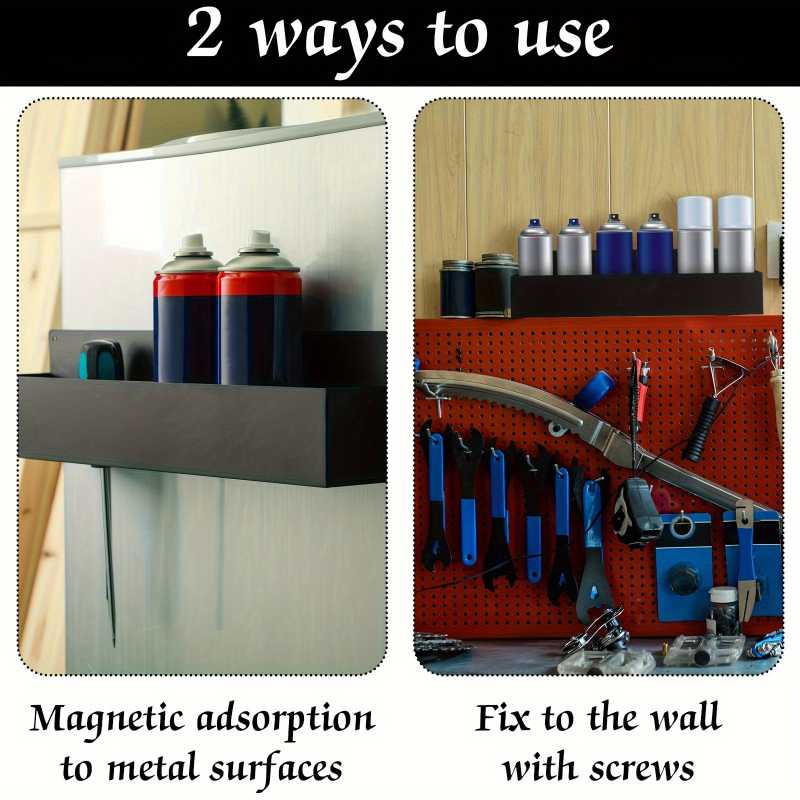 2 ways to use

Magnetic adsorption to metal surfaces

Fix to the wall with screws