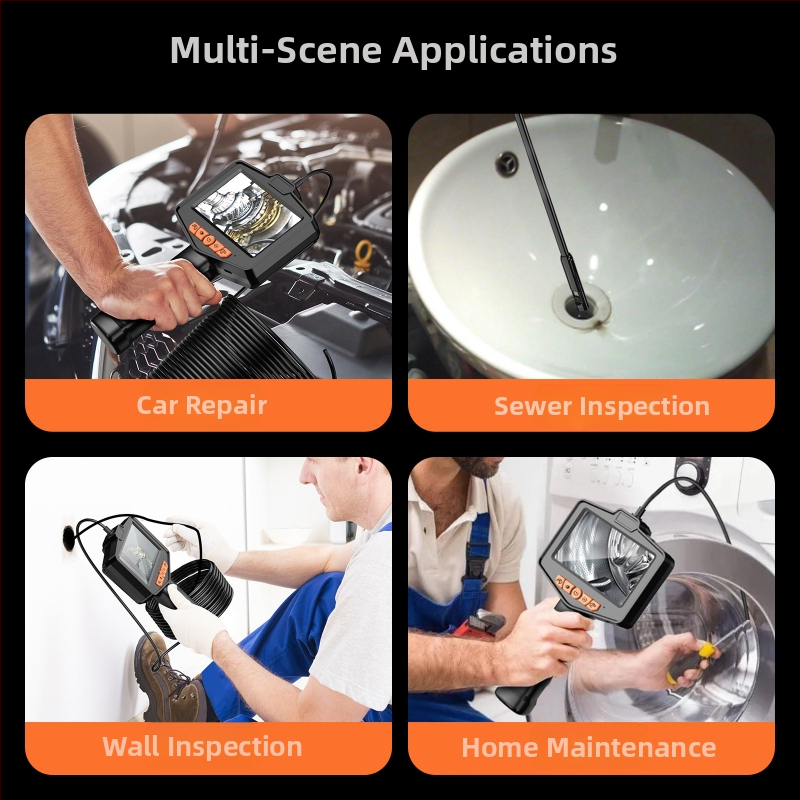 Multi-Scene Applications

Car Repair

Sewer Inspection

Wall Inspection

Home Maintenance