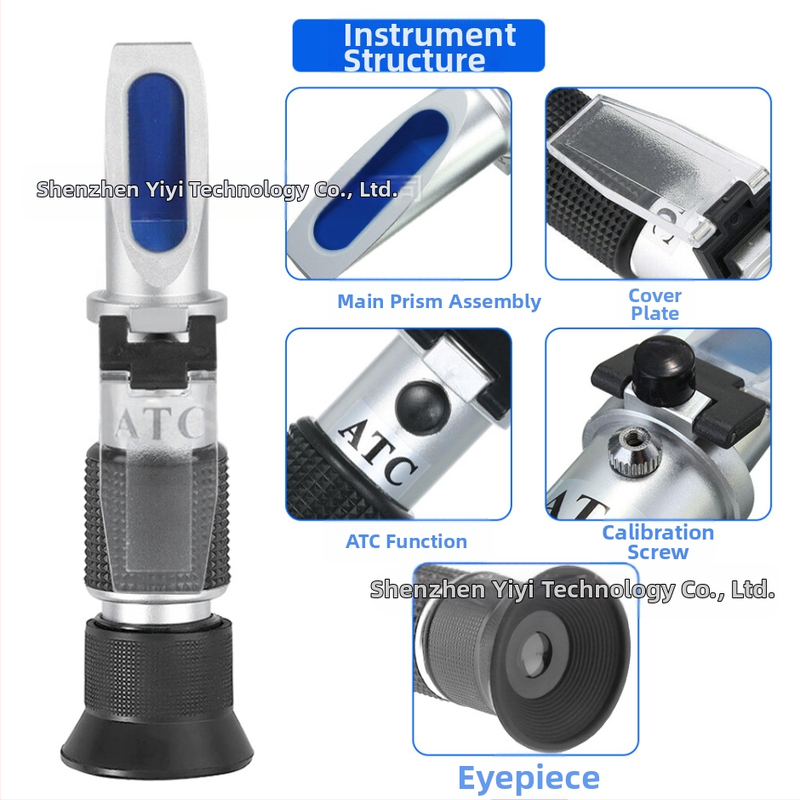 Instrument Structure

Shenzhen Yiyi Technology Co., Ltd.

ATC

Main Prism Assembly

Cover Plate

ATC

ATC Function

Calibration Screw

Shenzhen Yiyi Technology Co., Ltd.

Eyepiece