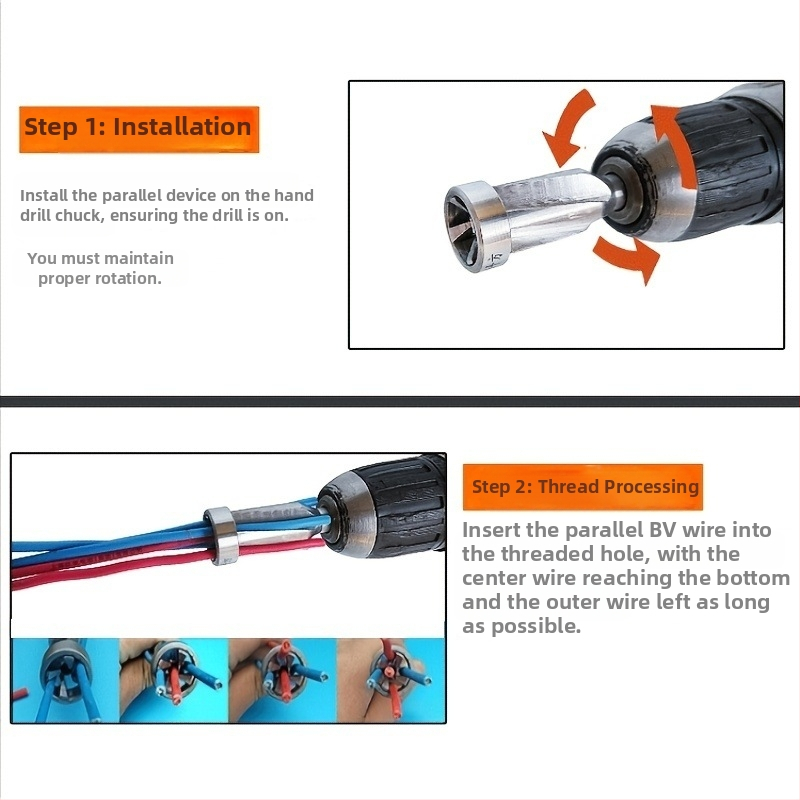 Step 1: Installation

Install the parallel device on the hand drill chuck, ensuring the drill is on.

You must maintain proper rotation.

Step 2: Thread Processing

Insert the parallel BV wire into the threaded hole, with the center wire reaching the bottom and the outer wire left as long as possible.