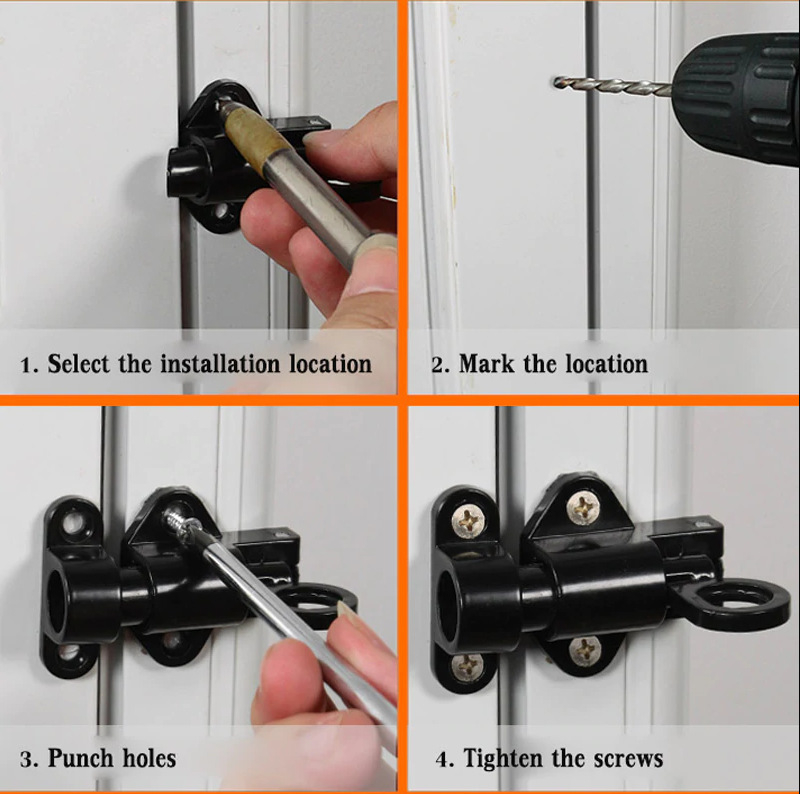 1. Select the installation location

2. Mark the location

3. Punch holes

4. Tighten the screws