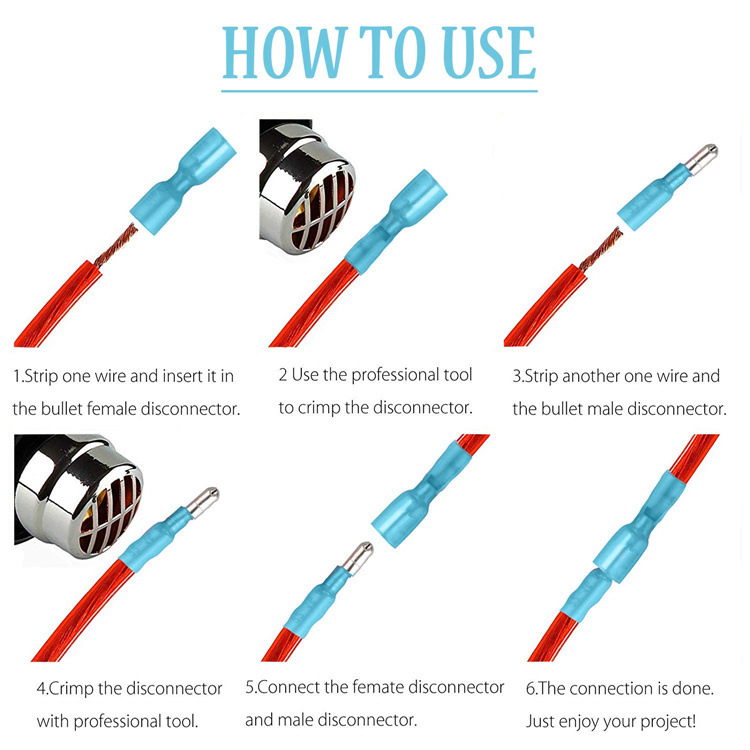 HOW TO USE

1.Strip one wire and insert it in the bullet female disconnector.

2 Use the professional tool to crimp the disconnector.

3.Strip another one wire and the bullet male disconnector.

4.Crimp the disconnector with professional tool.

5.Connect the femate disconnector and male disconnector.

6.The connection is done. Just enjoy your project!