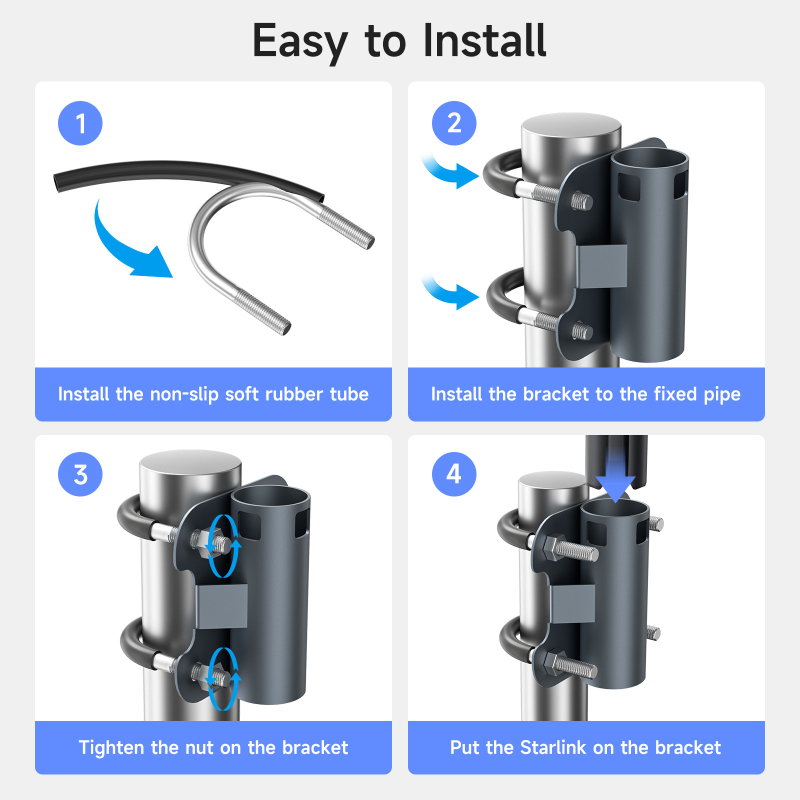 Easy to Install

1

Install the non-slip soft rubber tube

2

Install the bracket to the fixed pipe

3

Tighten the nut on the bracket

4

Put the Starlink on the bracket