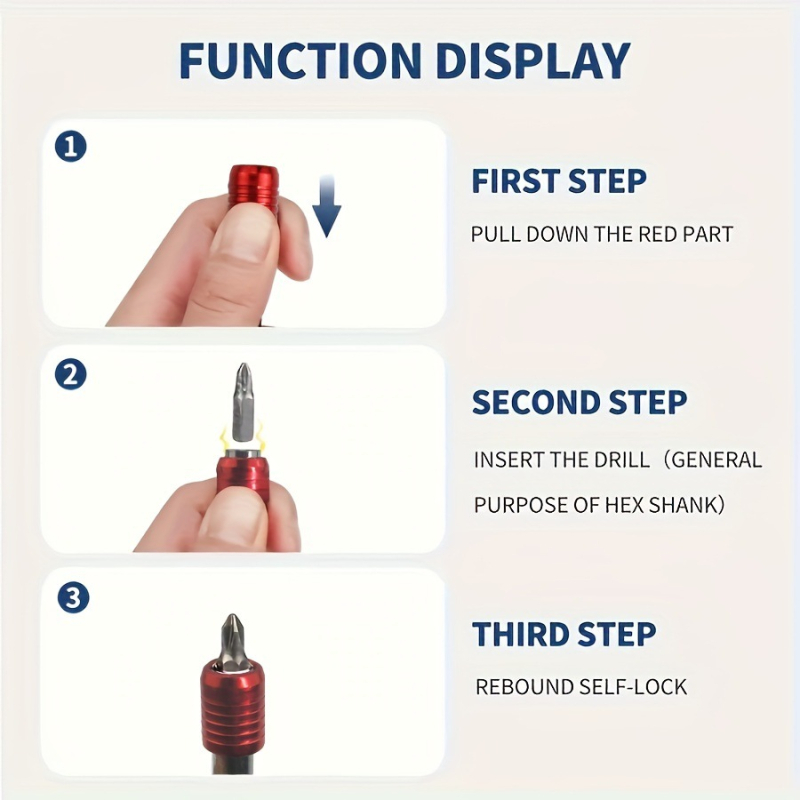 FUNCTION DISPLAY

1

FIRST STEP

PULL DOWN THE RED PART

2

SECOND STEP

INSERT THE DRILL（GENERAL PURPOSE OF HEX SHANK）

3

THIRD STEP

REBOUND SELF-LOCK