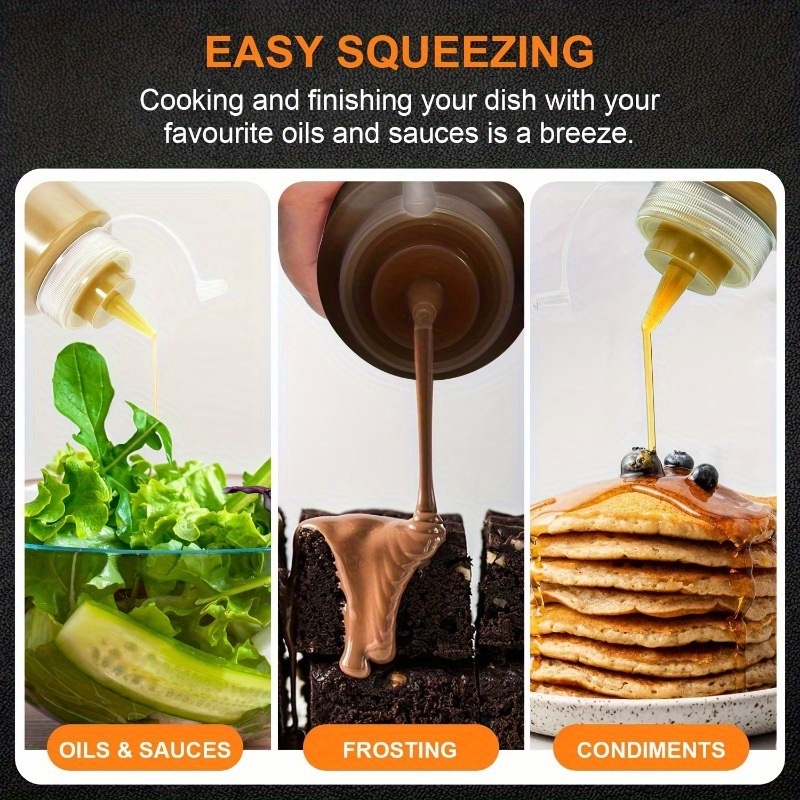 EASY SQUEEZING

Cooking and finishing your dish with your favourite oils and sauces is a breeze.

OILS & SAUCES

FROSTING

CONDIMENTS