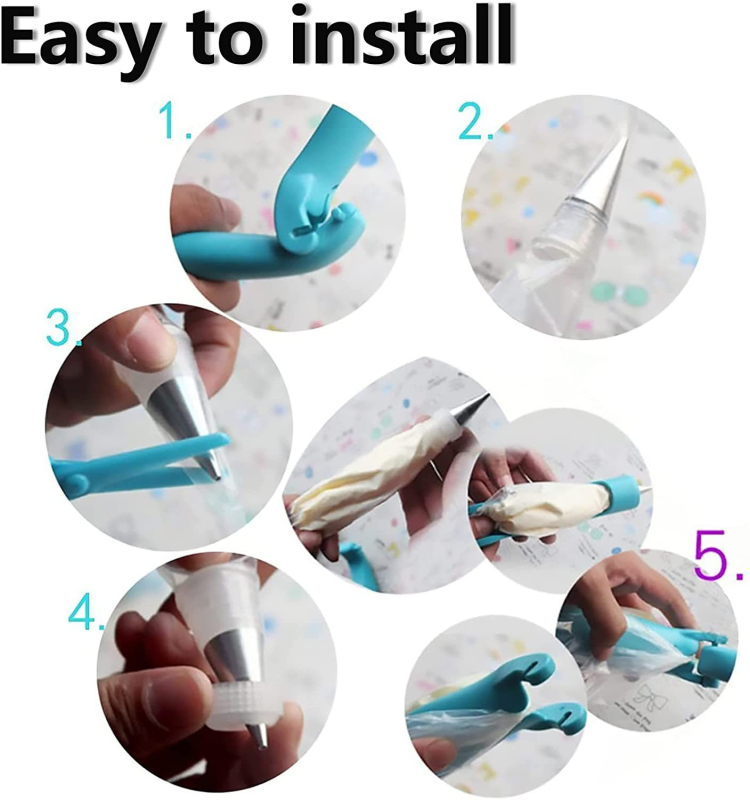 Easy to install

1.

2.

3.

4.

5.