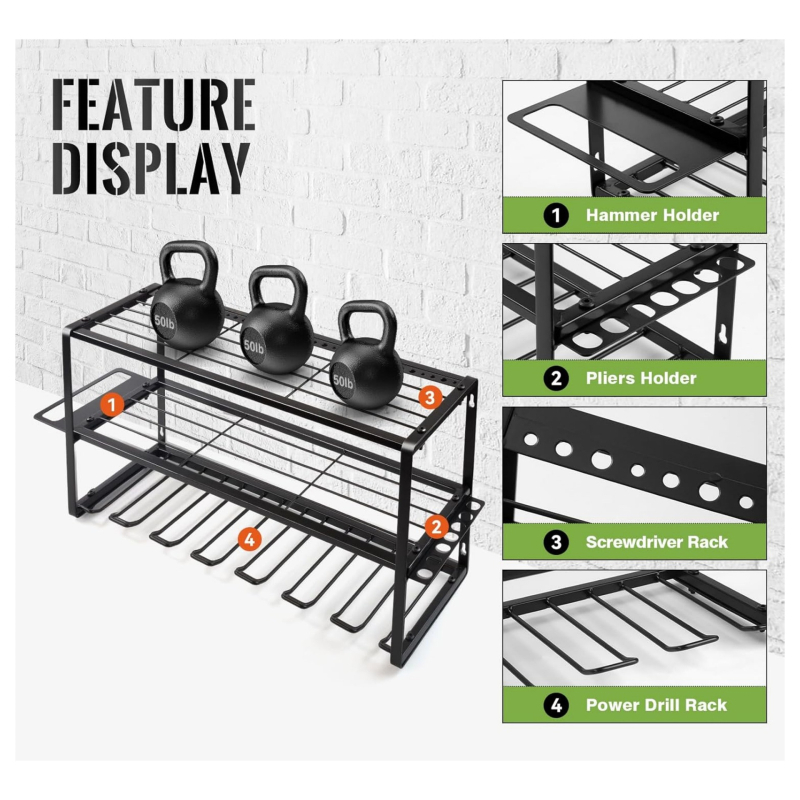 FEATURE DISPLAY

50lb
50lb
50lb

1
3
2
4

1 Hammer Holder

2 Pliers Holder

3 Screwdriver Rack

4 Power Drill Rack