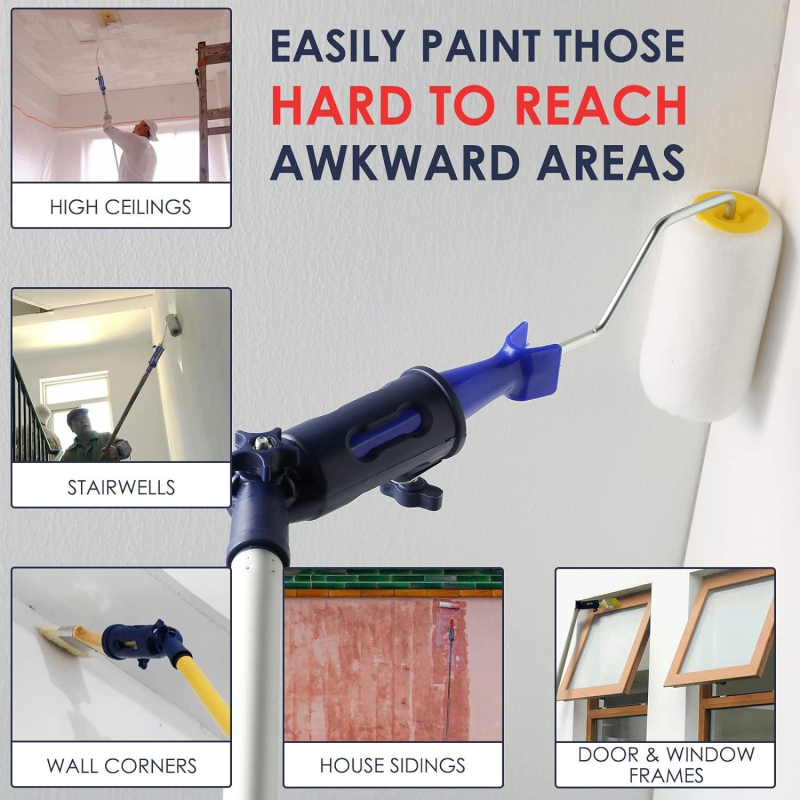 EASILY PAINT THOSE
HARD TO REACH
AWKWARD AREAS

HIGH CEILINGS

STAIRWELLS

WALL CORNERS

HOUSE SIDINGS

DOOR & WINDOW FRAMES