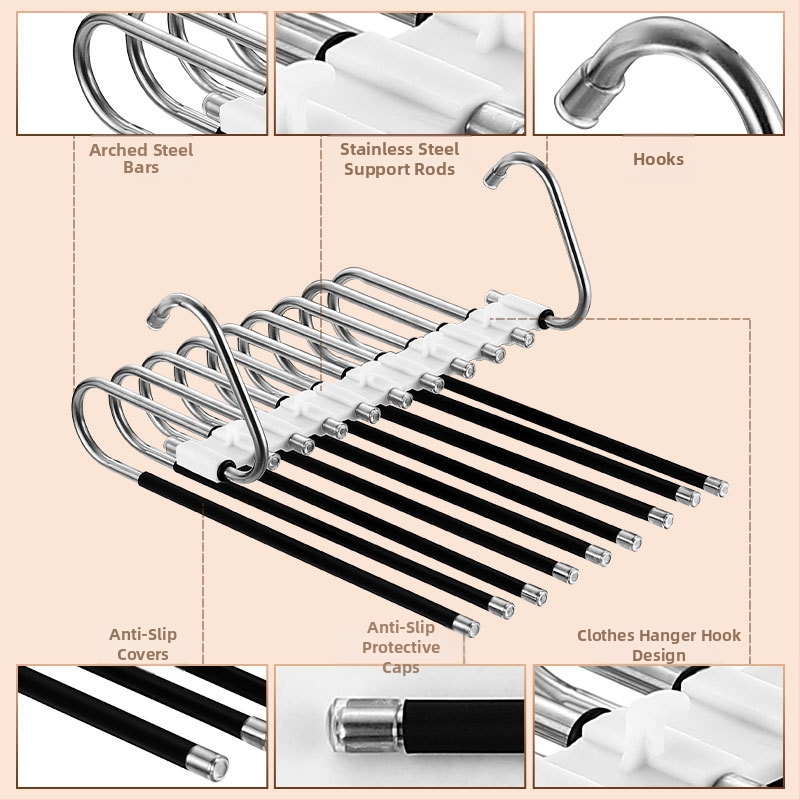 Arched Steel Bars

Stainless Steel Support Rods

Hooks

Anti-Slip Covers

Anti-Slip Protective Caps

Clothes Hanger Hook Design