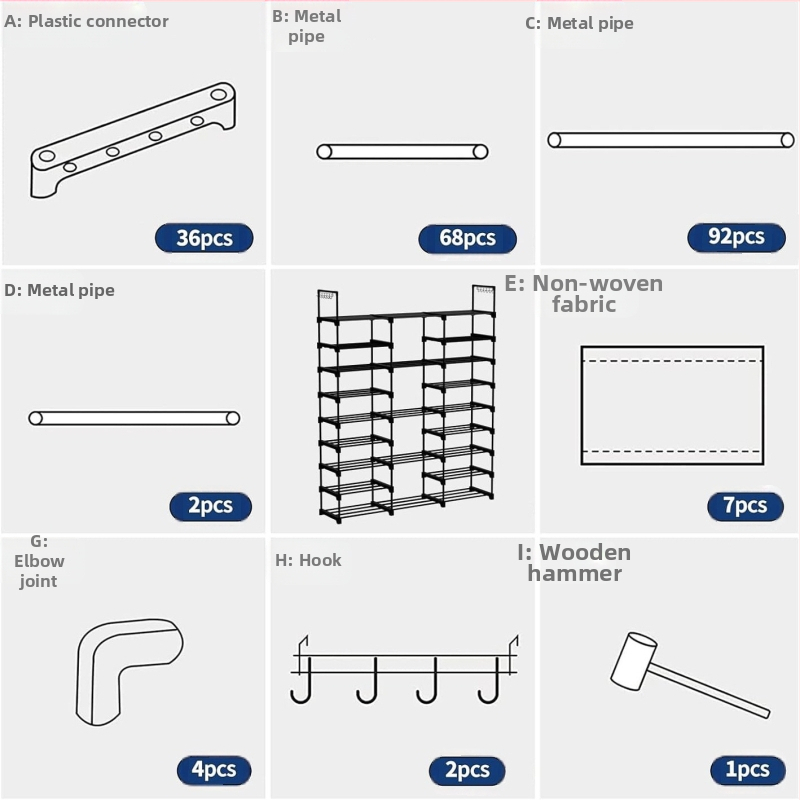 A: Plastic connector

36pcs

B: Metal pipe

68pcs

C: Metal pipe

92pcs

D: Metal pipe

2pcs

E: Non-woven fabric

7pcs

G: Elbow joint

4pcs

H: Hook

2pcs

I: Wooden hammer

1pcs