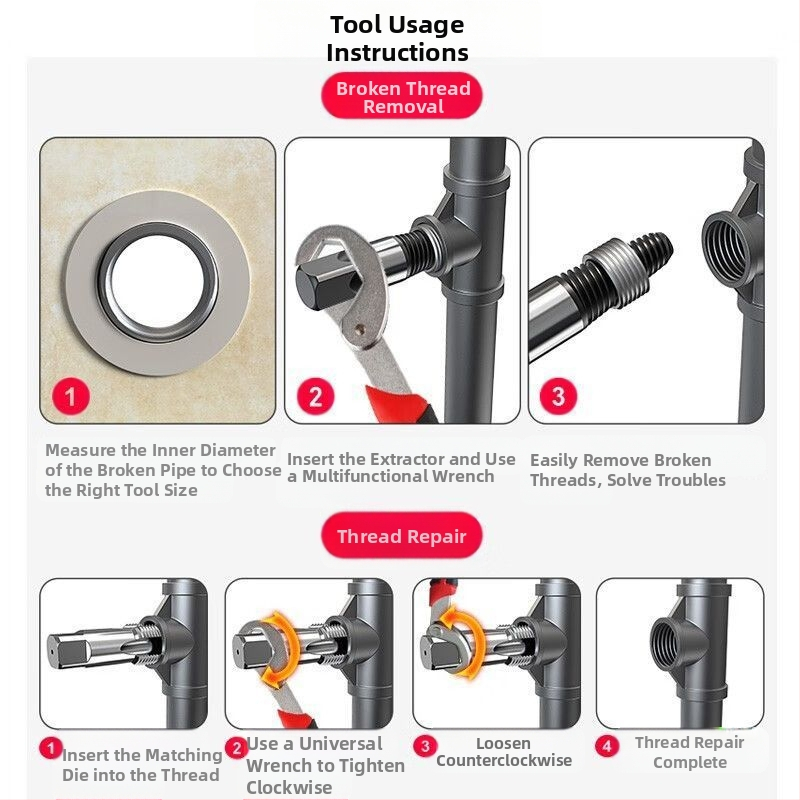 Tool Usage Instructions

Broken Thread Removal

1

2

3

Measure the Inner Diameter of the Broken Pipe to Choose the Right Tool Size

Insert the Extractor and Use a Multifunctional Wrench

Easily Remove Broken Threads, Solve Troubles

Thread Repair

1 Insert the Matching Die into the Thread

2 Use a Universal Wrench to Tighten Clockwise

3 Loosen Counterclockwise

4 Thread Repair Complete