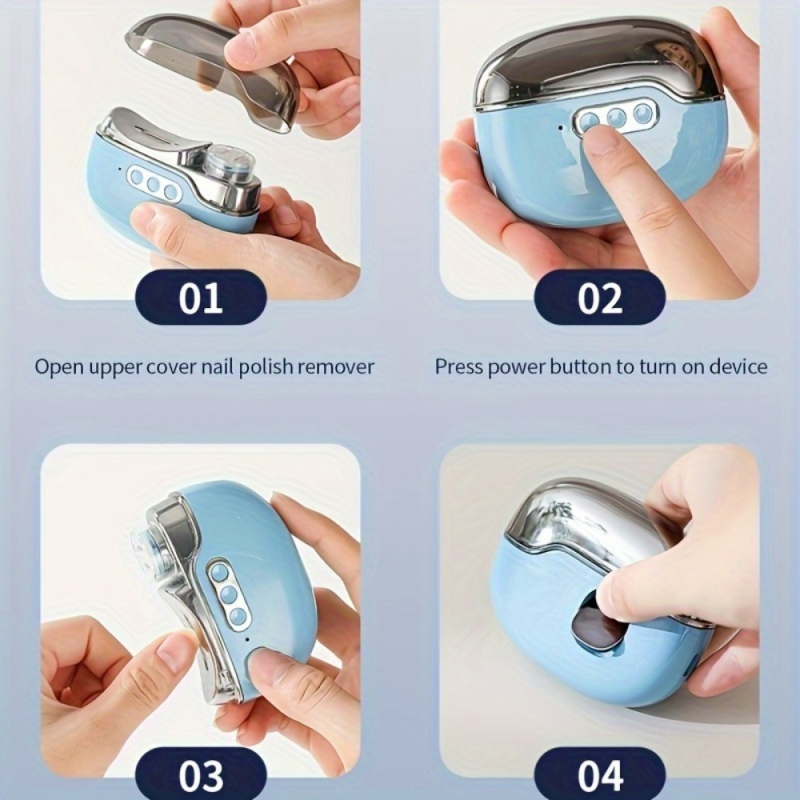 01

Open upper cover nail polish remover

02

Press power button to turn on device

03

04