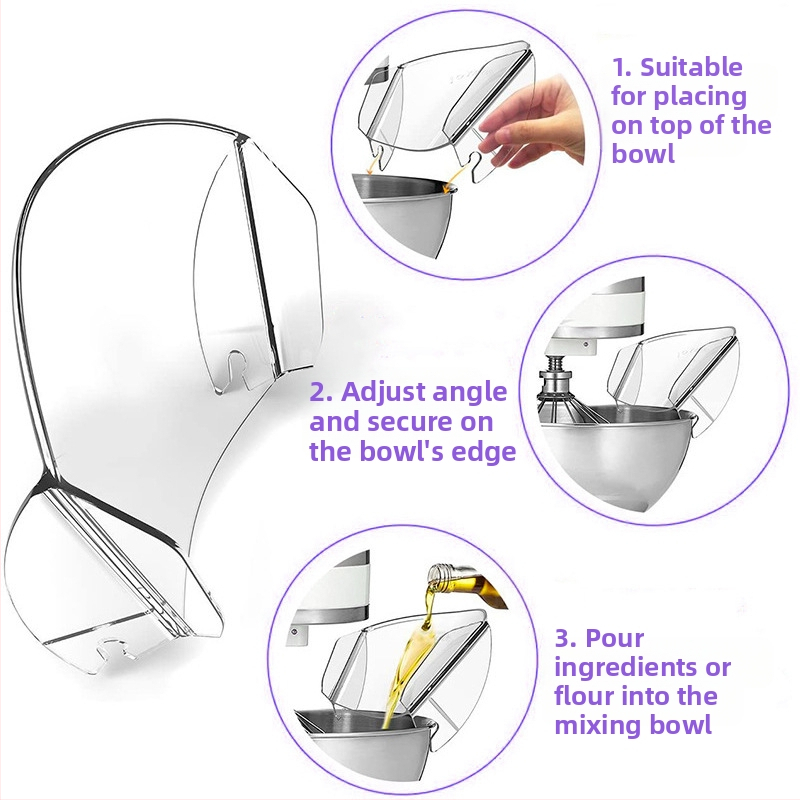 1. Suitable for placing on top of the bowl

2. Adjust angle and secure on the bowl's edge

3. Pour ingredients or flour into the mixing bowl