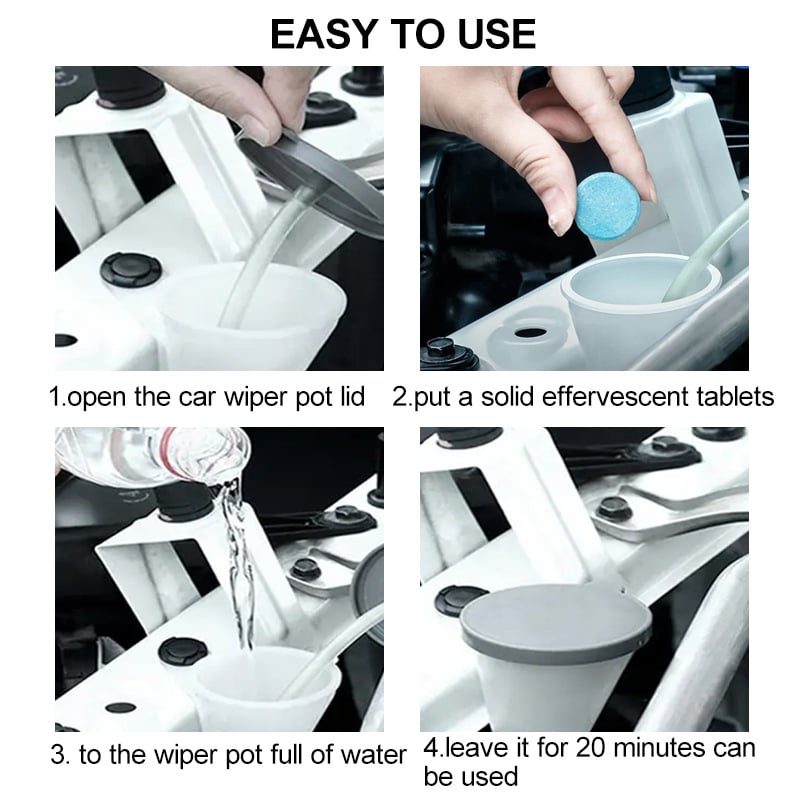 EASY TO USE

1.open the car wiper pot lid

2.put a solid effervescent tablets

3. to the wiper pot full of water

4.leave it for 20 minutes can be used