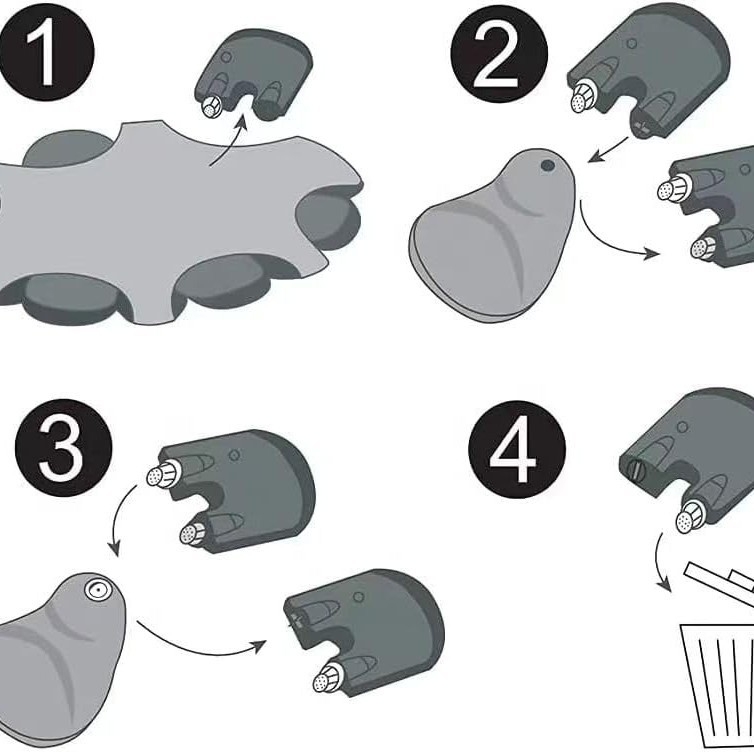 1

2

3

4