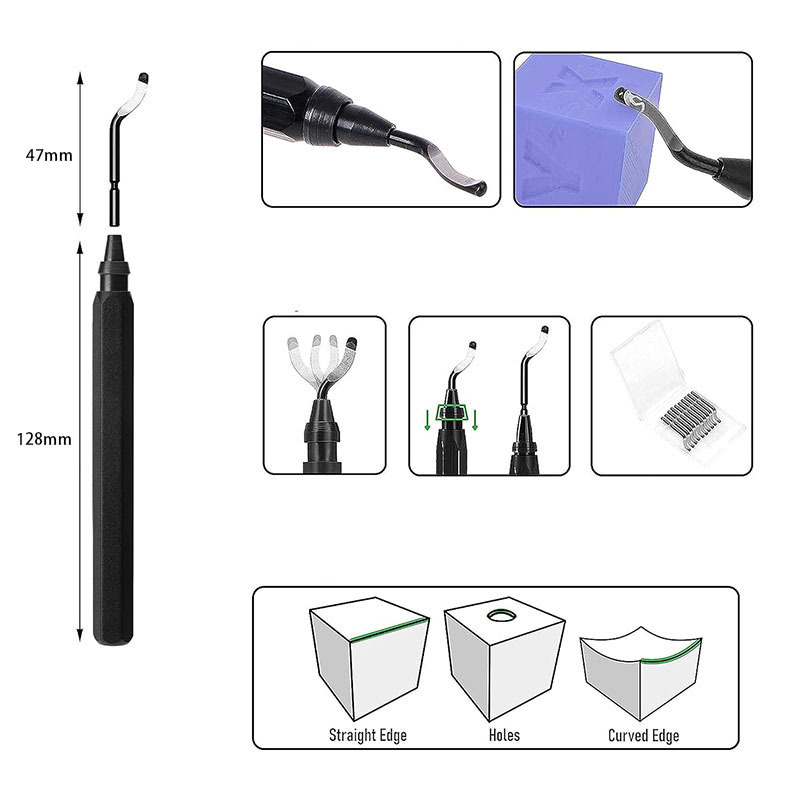 47mm

128mm

Straight Edge

Holes

Curved Edge