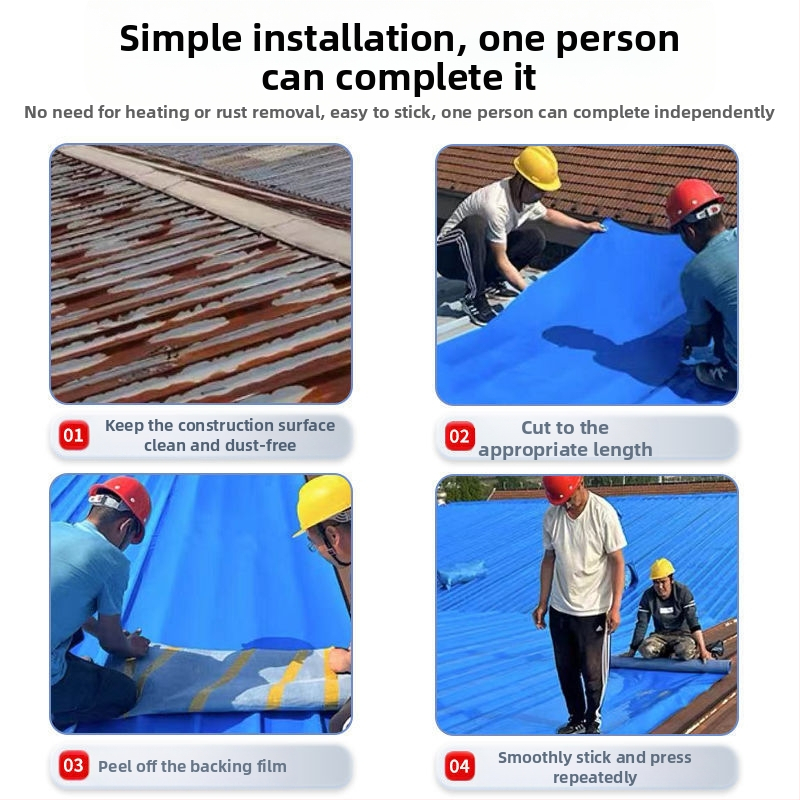 Simple installation, one person can complete it

No need for heating or rust removal, easy to stick, one person can complete independently

01 Keep the construction surface clean and dust-free

02 Cut to the appropriate length

03 Peel off the backing film

04 Smoothly stick and press repeatedly