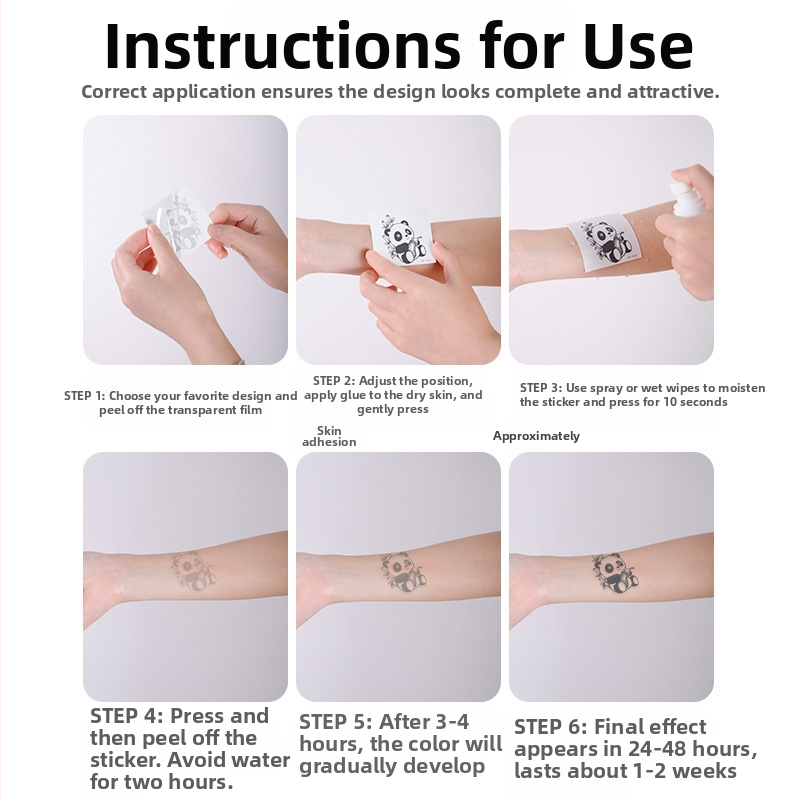 Instructions for Use

Correct application ensures the design looks complete and attractive.

STEP 1: Choose your favorite design and peel off the transparent film

STEP 2: Adjust the position, apply glue to the dry skin, and gently press

STEP 3: Use spray or wet wipes to moisten the sticker and press for 10 seconds

Skin adhesion

Approximately

STEP 4: Press and then peel off the sticker. Avoid water for two hours.

STEP 5: After 3-4 hours, the color will gradually develop

STEP 6: Final effect appears in 24-48 hours, lasts about 1-2 weeks