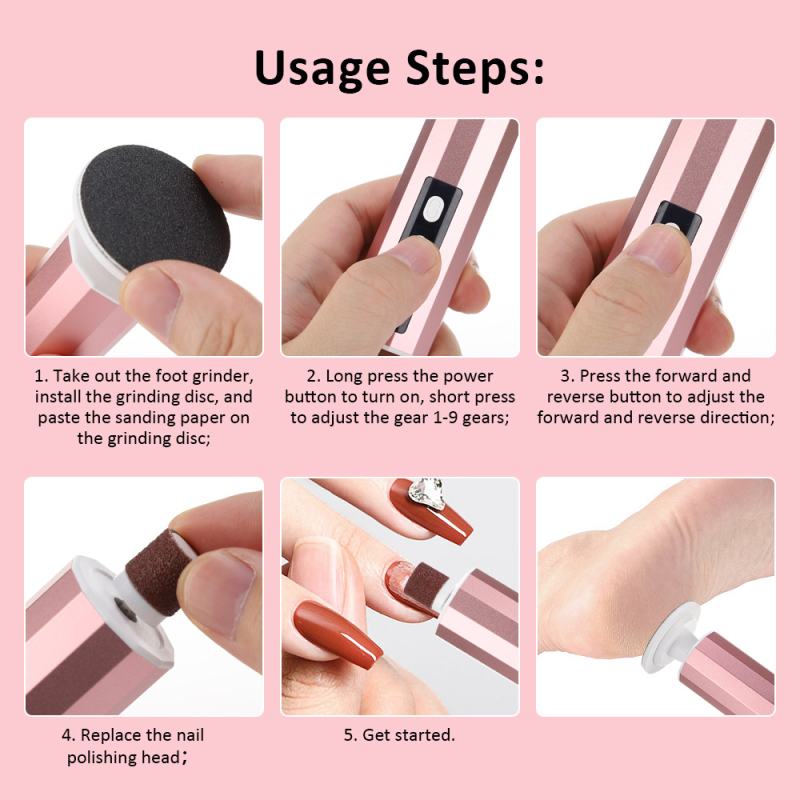 Usage Steps:

1. Take out the foot grinder, install the grinding disc, and paste the sanding paper on the grinding disc;

2. Long press the power button to turn on, short press to adjust the gear 1-9 gears;

3. Press the forward and reverse button to adjust the forward and reverse direction;

4. Replace the nail polishing head;

5. Get started.