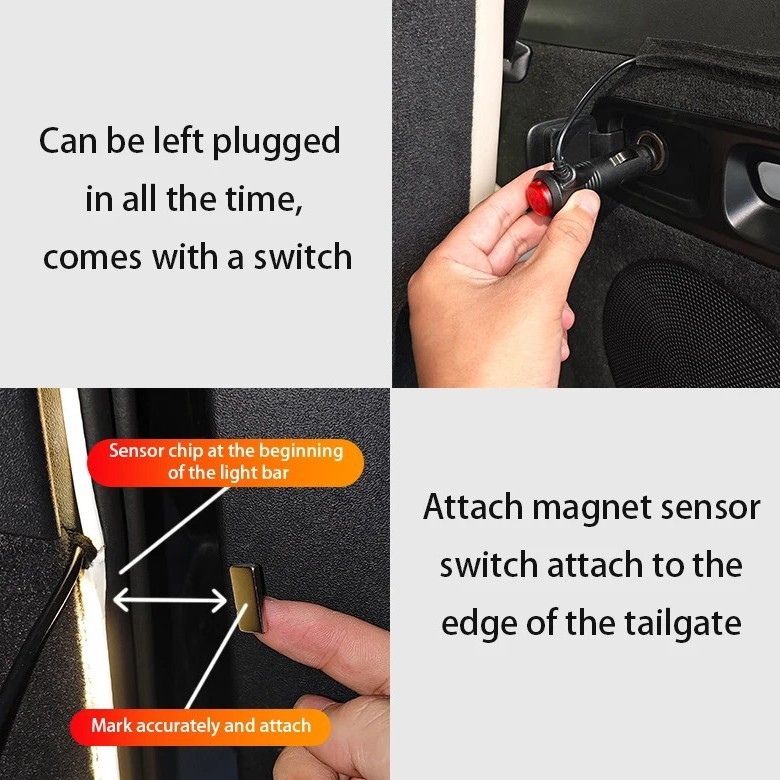 Can be left plugged in all the time, comes with a switch

Sensor chip at the beginning of the light bar

Mark accurately and attach

Attach magnet sensor switch attach to the edge of the tailgate