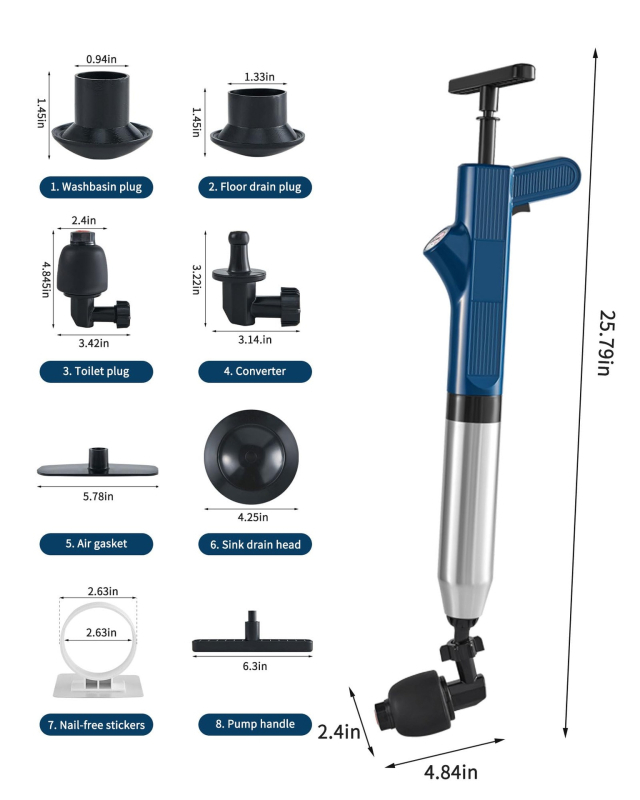 0.94in
1.45in
1. Washbasin plug

1.33in
1.45in
2. Floor drain plug

2.4in
4.845in
3.42in
3. Toilet plug

3.22in
3.14.in
4. Converter

5.78in
5. Air gasket

4.25in
6. Sink drain head

2.63in
2.63in
7. Nail-free stickers

6.3in
8. Pump handle

25.79in
2.4in
4.84in