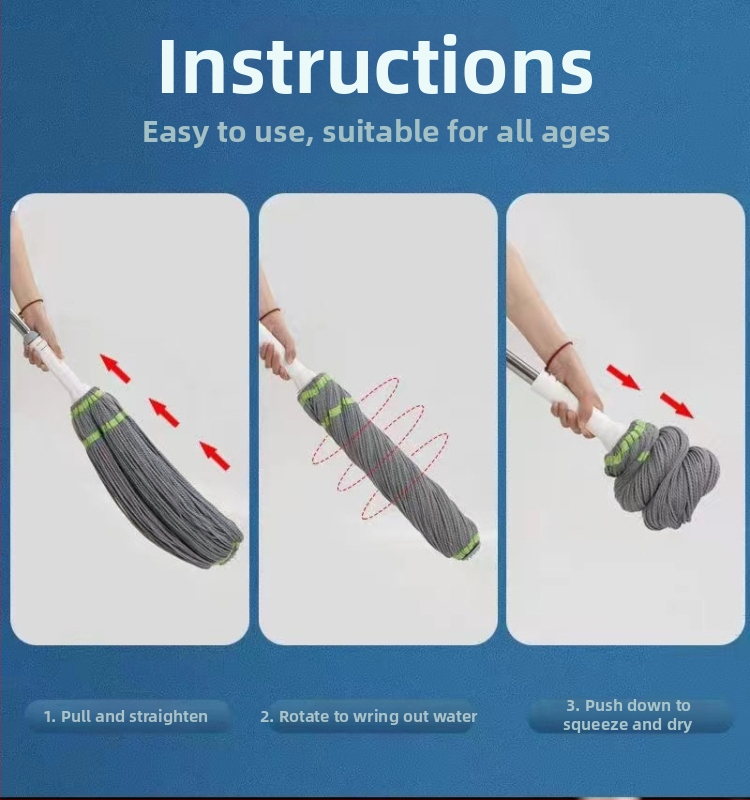 Instructions

Easy to use, suitable for all ages

1. Pull and straighten

2. Rotate to wring out water

3. Push down to squeeze and dry