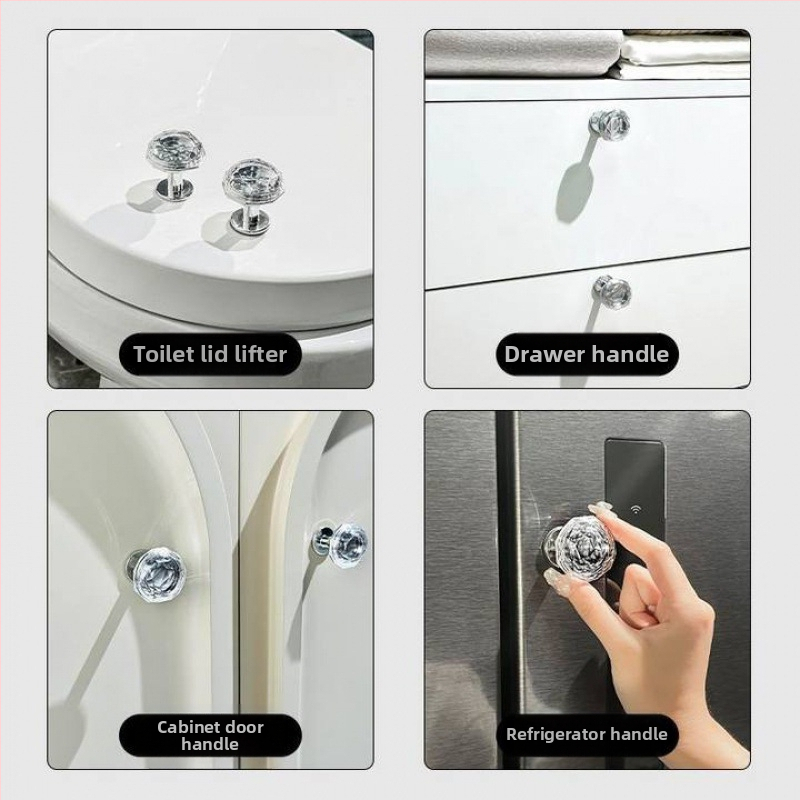 Toilet lid lifter

Drawer handle

Cabinet door handle

Refrigerator handle