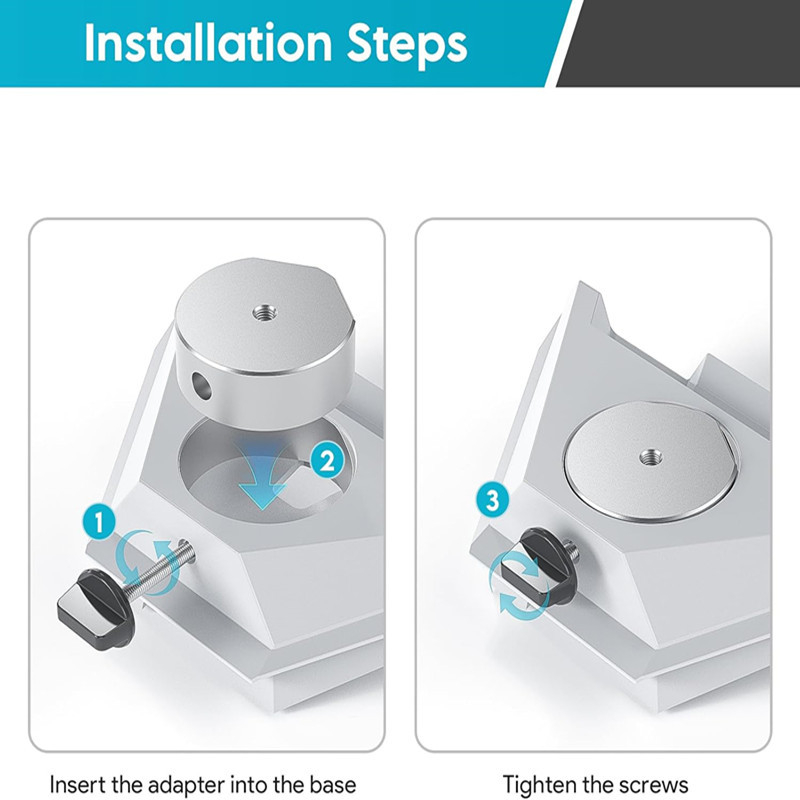 Installation Steps

1

2

Insert the adapter into the base

3

Tighten the screws