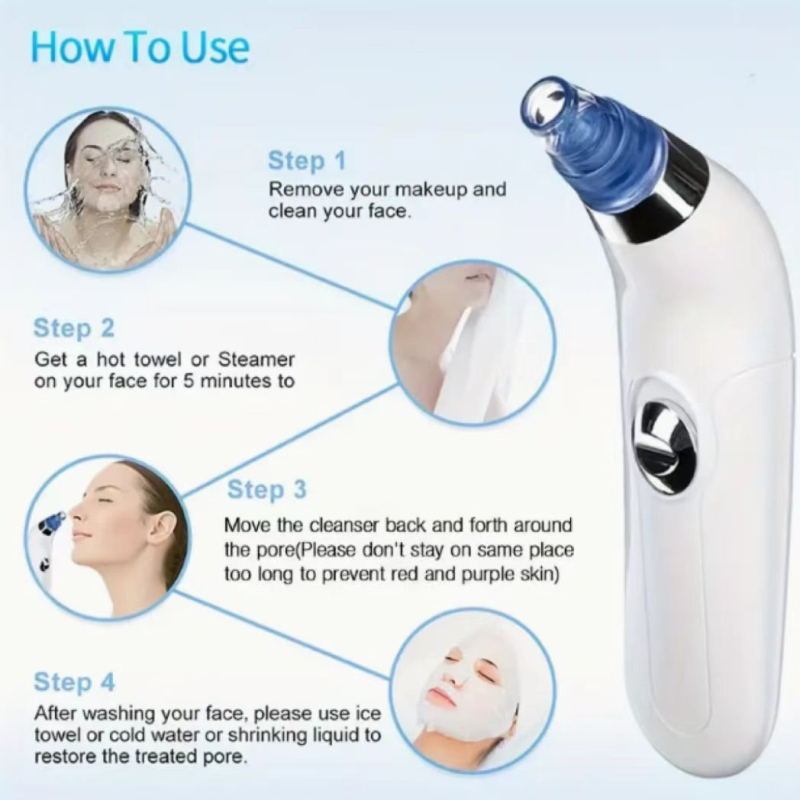 How To Use

Step 1
Remove your makeup and clean your face.

Step 2
Get a hot towel or Steamer on your face for 5 minutes to

Step 3
Move the cleanser back and forth around the pore(Please don't stay on same place too long to prevent red and purple skin)

Step 4
After washing your face, please use ice towel or cold water or shrinking liquid to restore the treated pore.