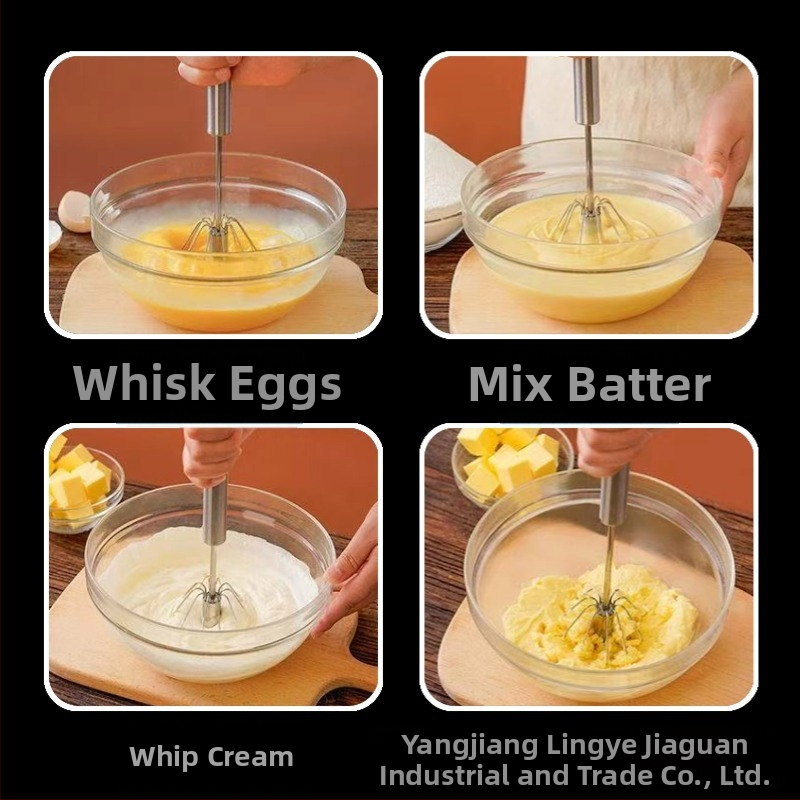 Whisk Eggs

Mix Batter

Whip Cream

Yangjiang Lingye Jiaguan Industrial and Trade Co., Ltd.