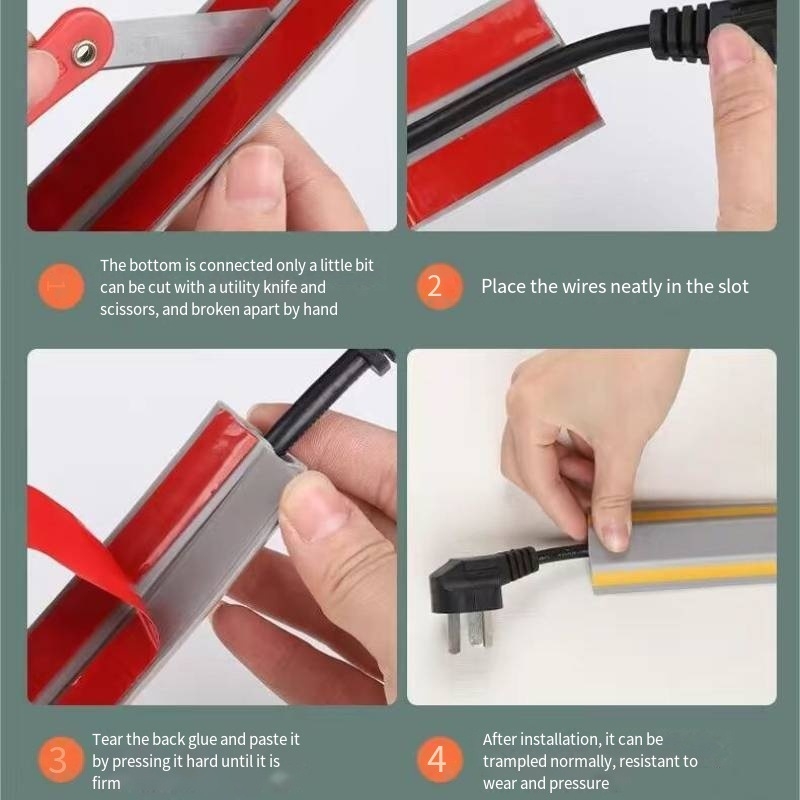 1

The bottom is connected only a little bit can be cut with a utility knife and scissors, and broken apart by hand

2

Place the wires neatly in the slot

3

Tear the back glue and paste it by pressing it hard until it is firm

4

After installation, it can be trampled normally, resistant to wear and pressure