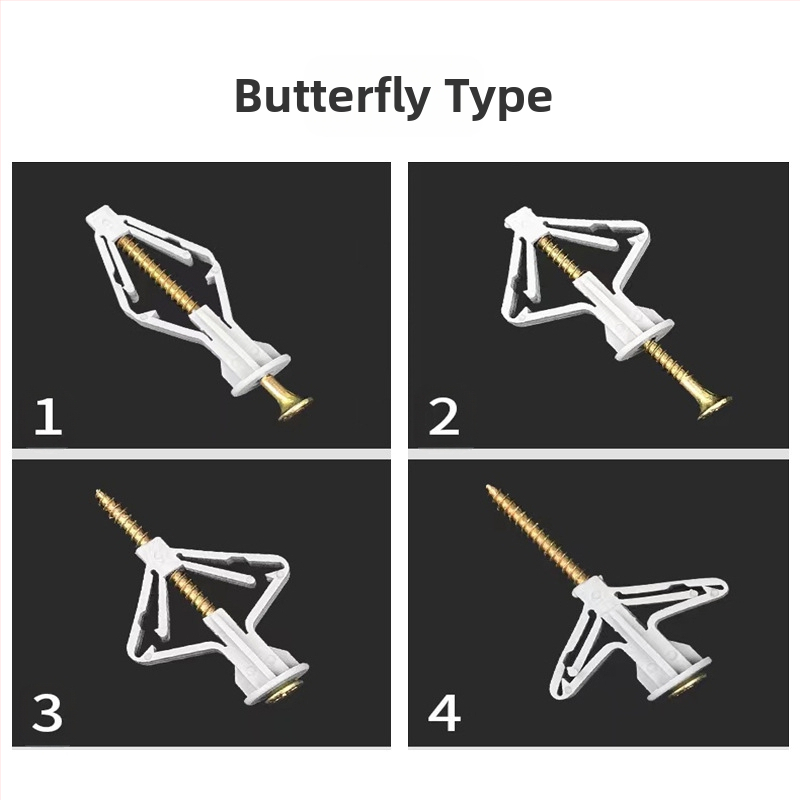 Butterfly Type

1

2

3

4