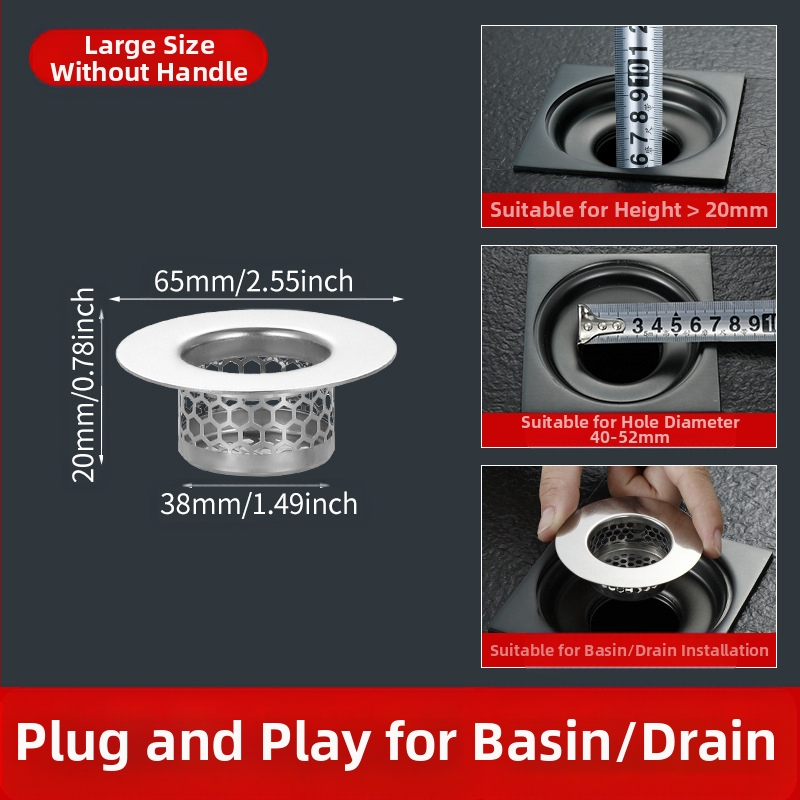 Large Size
Without Handle

65mm/2.55inch

20mm/0.78inch

38mm/1.49inch

6 7 8 9 10 1 2

Suitable for Height > 20mm

3 4 5 6 7 8 9 10

Suitable for Hole Diameter 40-52mm

Suitable for Basin/Drain Installation

Plug and Play for Basin/Drain