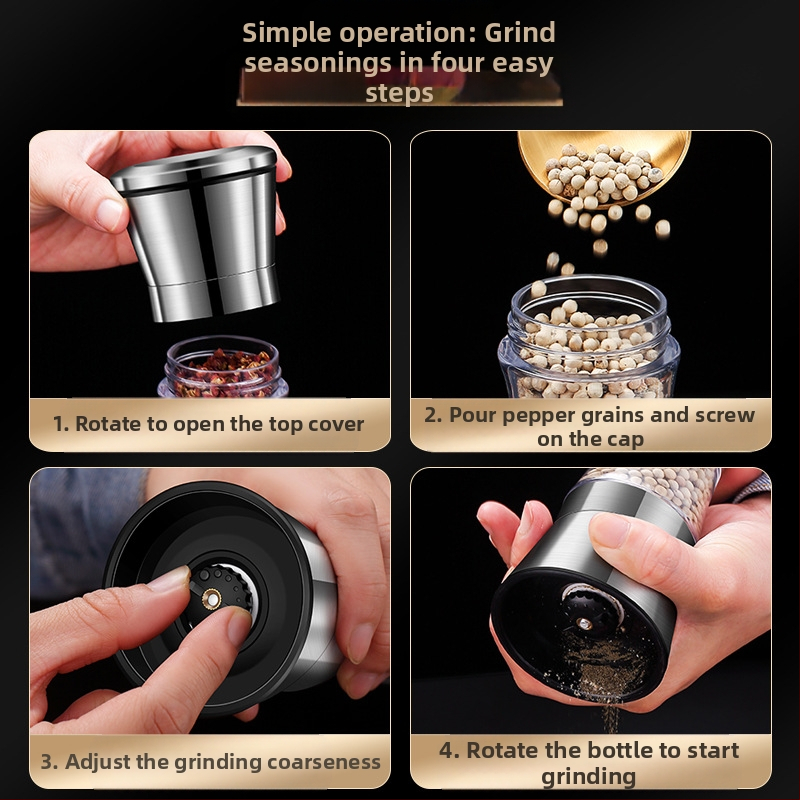 Simple operation: Grind seasonings in four easy steps

1. Rotate to open the top cover

2. Pour pepper grains and screw on the cap

3. Adjust the grinding coarseness

4. Rotate the bottle to start grinding