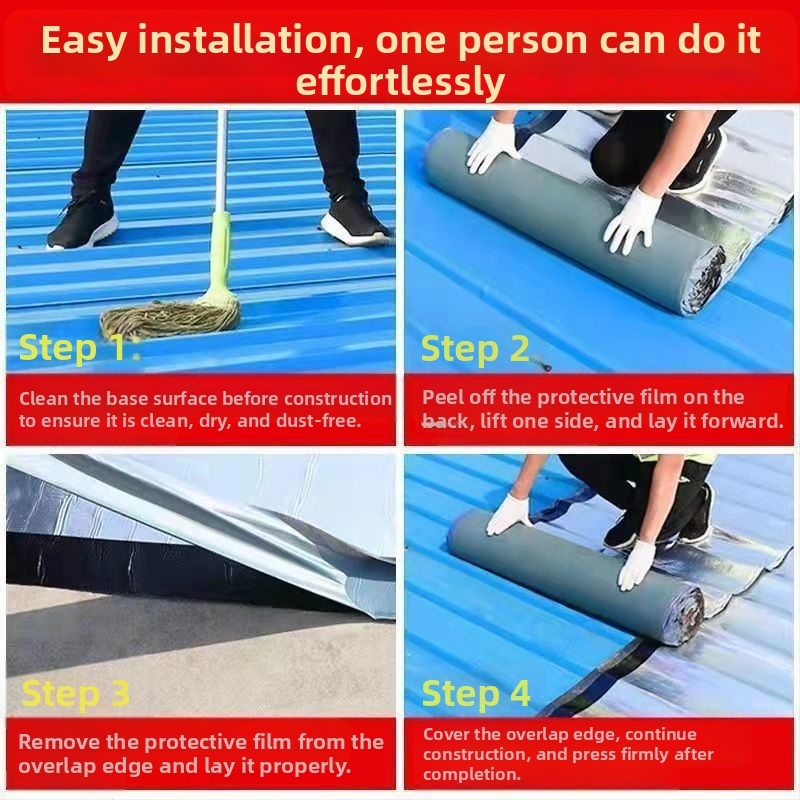 Easy installation, one person can do it effortlessly

Step 1:
Clean the base surface before construction to ensure it is clean, dry, and dust-free.

Step 2
Peel off the protective film on the back, lift one side, and lay it forward.

Step 3
Remove the protective film from the overlap edge and lay it properly.

Step 4
Cover the overlap edge, continue construction, and press firmly after completion.