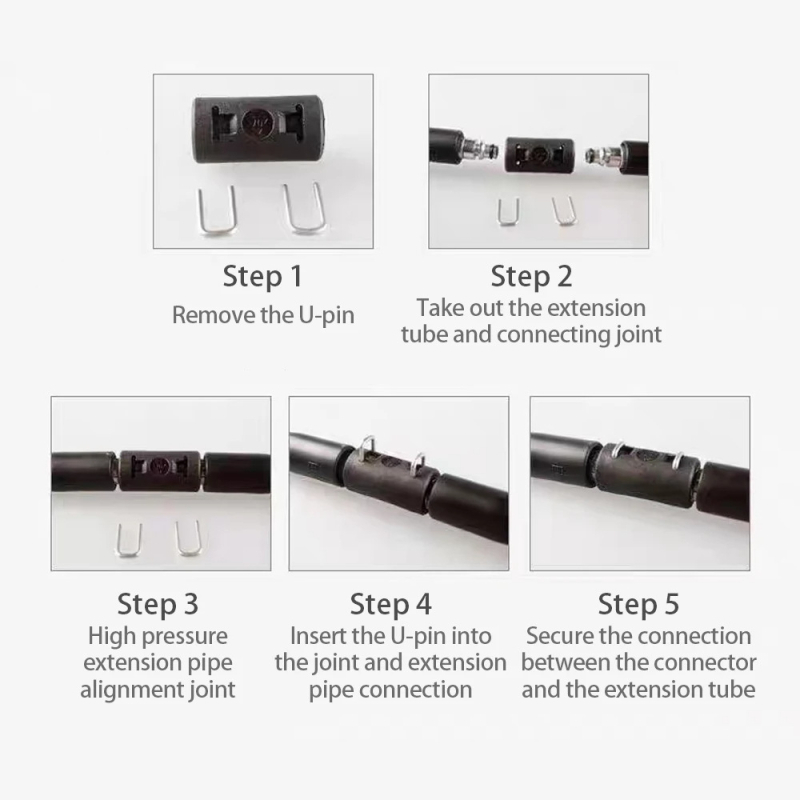 Step 1
Remove the U-pin

Step 2
Take out the extension tube and connecting joint

Step 3
High pressure extension pipe alignment joint

Step 4
Insert the U-pin into the joint and extension pipe connection

Step 5
Secure the connection between the connector and the extension tube