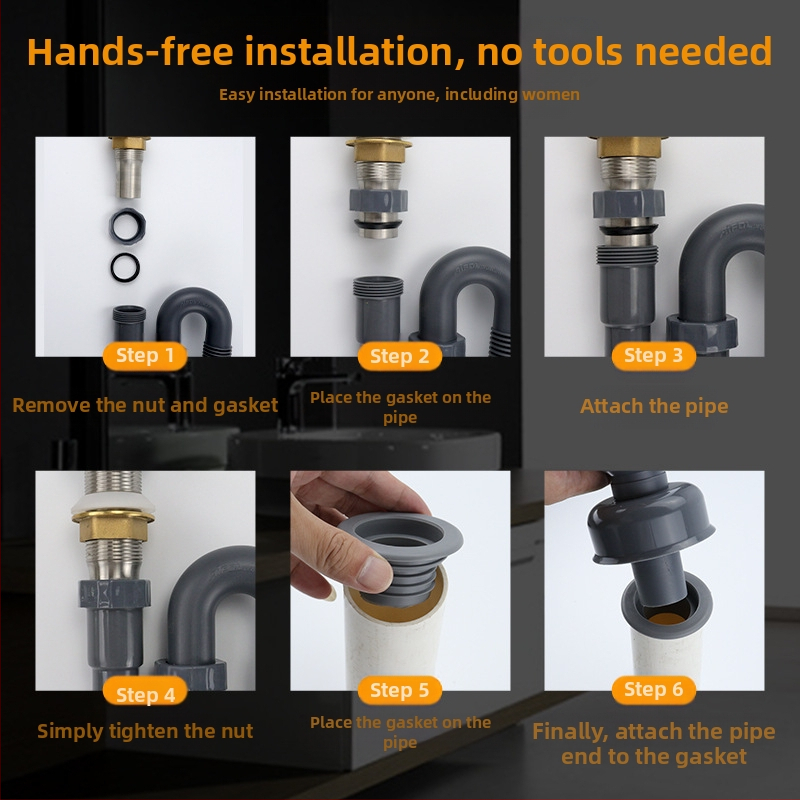 Hands-free installation, no tools needed

Easy installation for anyone, including women

Step 1

Remove the nut and gasket

Step 2

Place the gasket on the pipe

Step 3

Attach the pipe

Step 4

Simply tighten the nut

Step 5

Place the gasket on the pipe

Step 6

Finally, attach the pipe end to the gasket