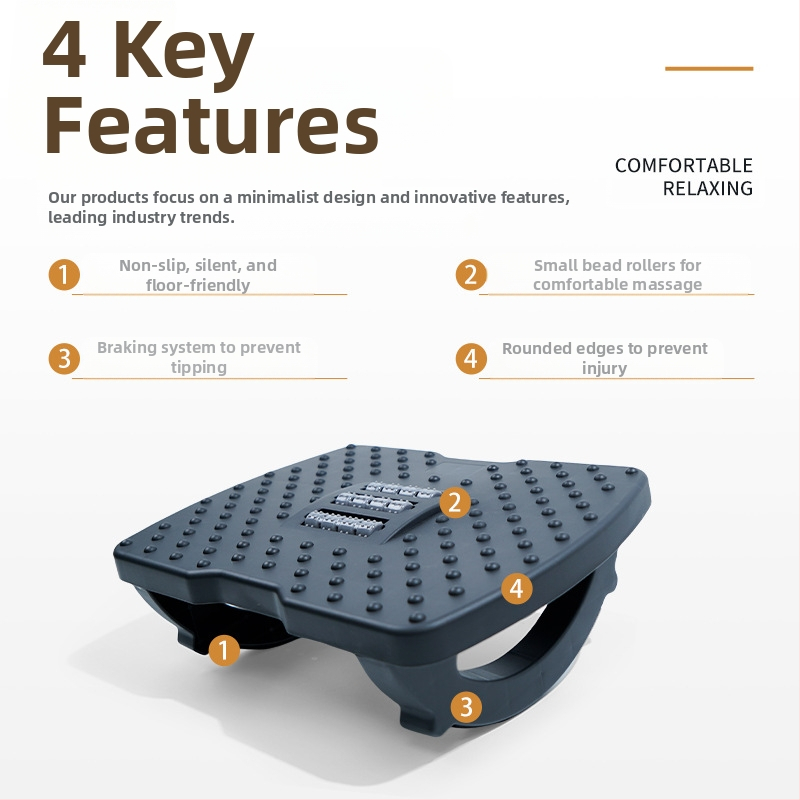 4 Key Features

COMFORTABLE
RELAXING

Our products focus on a minimalist design and innovative features, leading industry trends.

1 Non-slip, silent, and floor-friendly

2 Small bead rollers for comfortable massage

3 Braking system to prevent tipping

4 Rounded edges to prevent injury

2

4

1

3