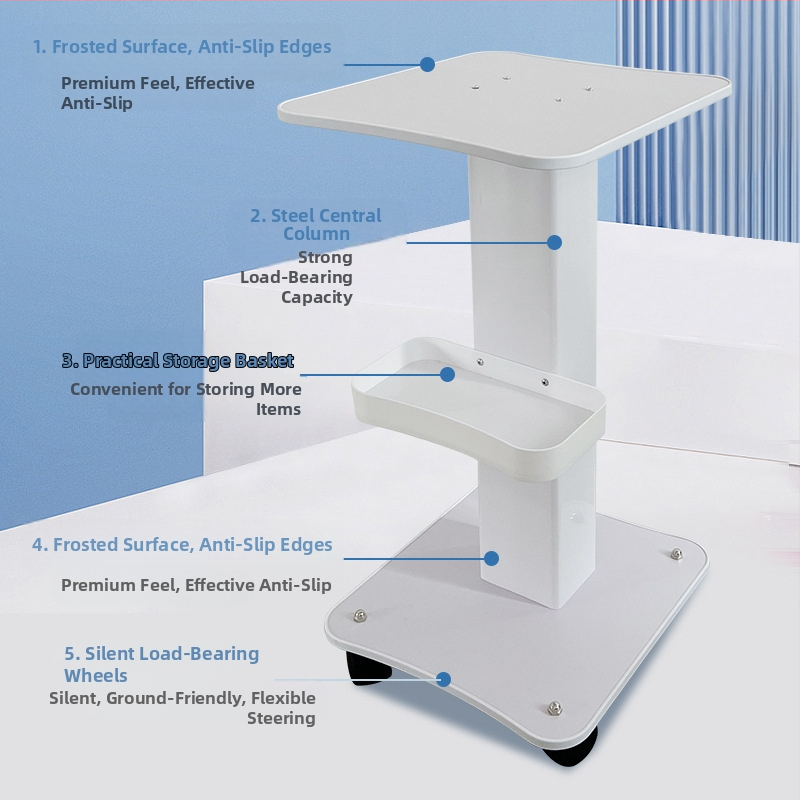 1. Frosted Surface, Anti-Slip Edges

Premium Feel, Effective Anti-Slip

2. Steel Central Column

Strong Load-Bearing Capacity

3. Practical Storage Basket

Convenient for Storing More Items

4. Frosted Surface, Anti-Slip Edges

Premium Feel, Effective Anti-Slip

5. Silent Load-Bearing Wheels

Silent, Ground-Friendly, Flexible Steering