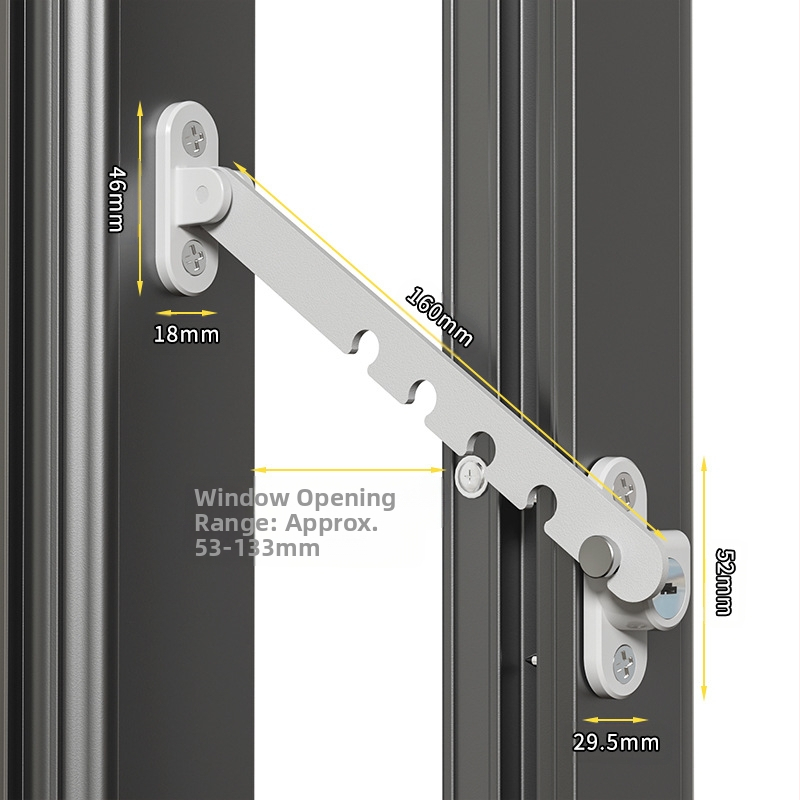 46mm

18mm

160mm

Window Opening Range: Approx. 53-133mm

52mm

29.5mm