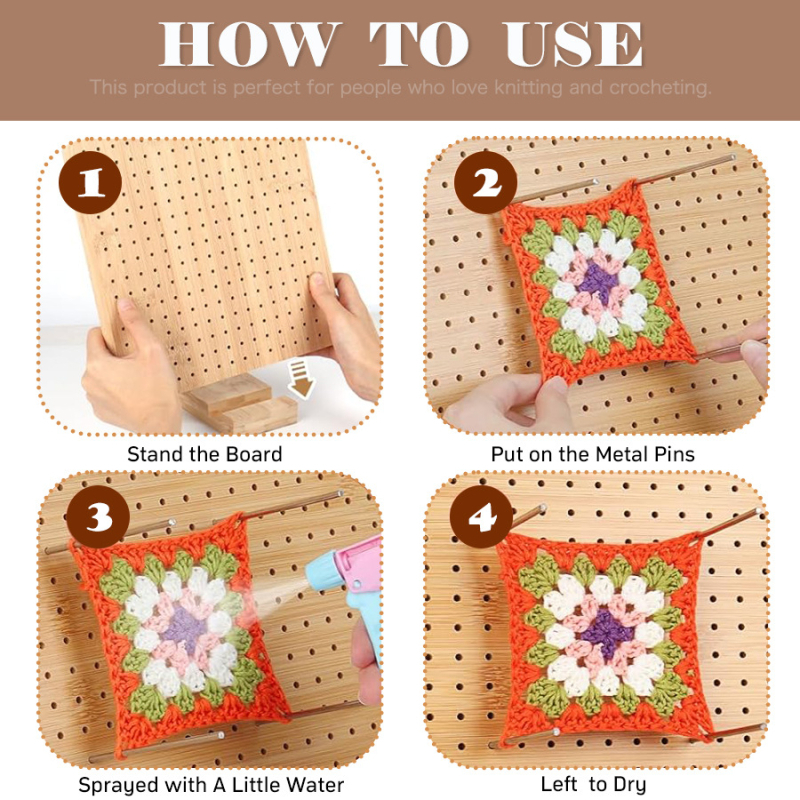 HOW TO USE

This product is perfect for people who love knitting and crocheting.

1

Stand the Board

2

Put on the Metal Pins

3

Sprayed with A Little Water

4

Left to Dry