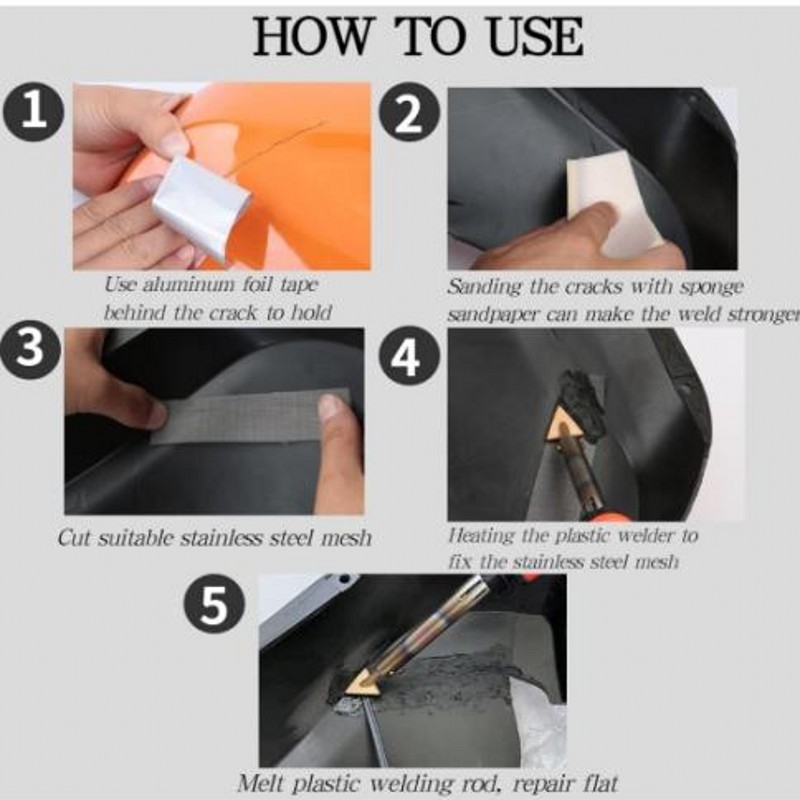 HOW TO USE

1
Use aluminum foil tape behind the crack to hold

2
Sanding the cracks with sponge sandpaper can make the weld stronger

3
Cut suitable stainless steel mesh

4
Heating the plastic welder to fix the stainless steel mesh

5
Melt plastic welding rod, repair flat